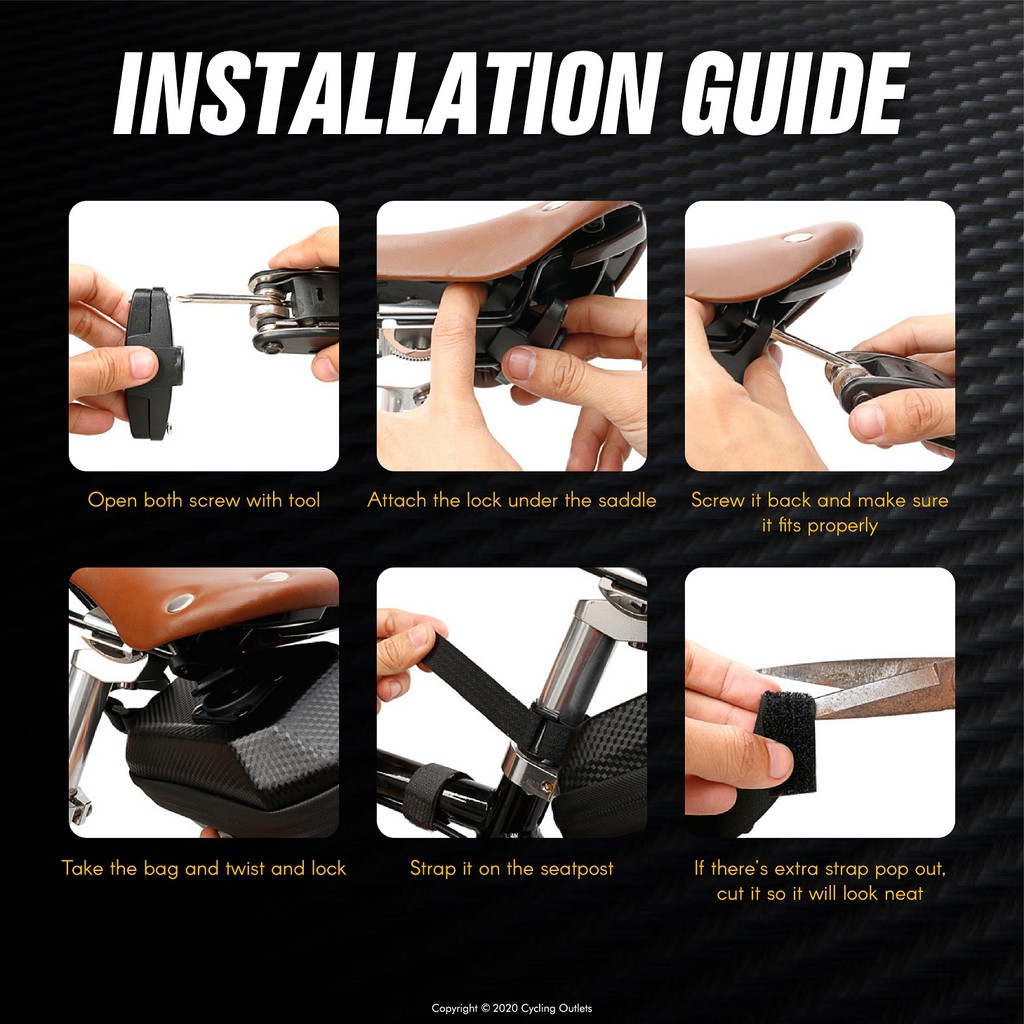 INSTALLATION GUIDE

Open both screw with tool

Attach the lock under the saddle

Screw it back and make sure it fits properly

Take the bag and twist and lock

Strap it on the seatpost

If there's extra strap pop out, cut it so it will look neat

Copyright © 2020 Cycling Outlets