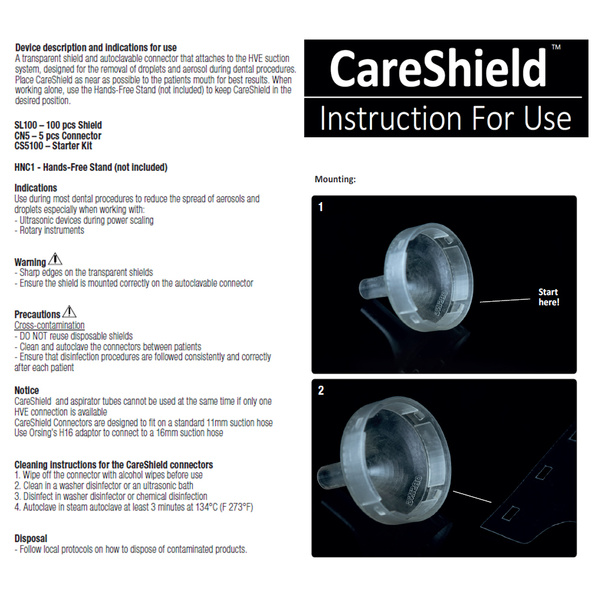 Device description and indications for use
A transparent shield and autoclavable connector that attaches to the HVE suction system, designed for the removal of droplets and aerosol during dental procedures. Place CareShield as near as possible to the patients mouth for best results. When working alone, use the Hands-Free Stand (not included) to keep CareShield in the desired position.

SL100 – 100 pcs Shield
CN5 – 5 pcs Connector
CS5100 – Starter Kit

HNC1 - Hands-Free Stand (not included)

Indications
Use during most dental procedures to reduce the spread of aerosols and droplets especially when working with:
- Ultrasonic devices during power scaling
- Rotary instruments

Warning
- Sharp edges on the transparent shields
- Ensure the shield is mounted correctly on the autoclavable connector

Precautions
Cross-contamination
- DO NOT reuse disposable shields
- Clean and autoclave the connectors between patients
- Ensure that disinfection procedures are followed consistently and correctly after each patient

Notice
CareShield and aspirator tubes cannot be used at the same time if only one HVE connection is available
CareShield Connectors are designed to fit on a standard 11mm suction hose
Use Orsing's H16 adaptor to connect to a 16mm suction hose

Cleaning instructions for the CareShield connectors
1. Wipe off the connector with alcohol wipes before use
2. Clean in a washer disinfector or an ultrasonic bath
3. Disinfect in washer disinfector or chemical disinfection
4. Autoclave in steam autoclave at least 3 minutes at 134°C (F 273°F)

Disposal
- Follow local protocols on how to dispose of contaminated products.

CareShield™
Instruction For Use

Mounting:

1

Start here!

2