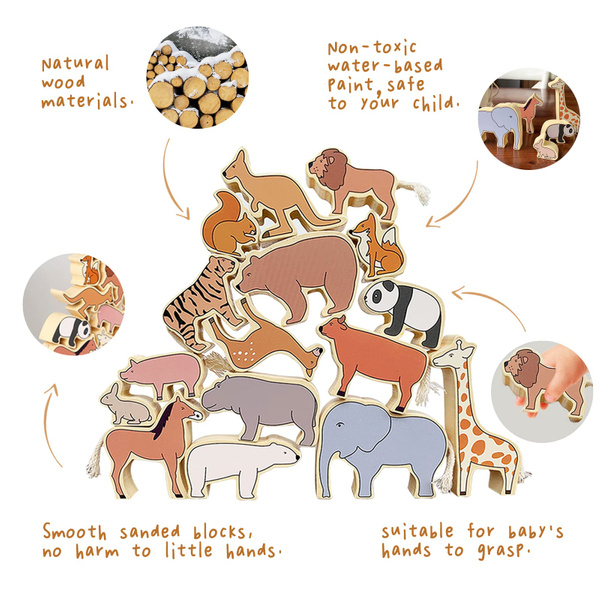 Natural wood materials.

Non-toxic water-based Paint, safe to your child.

Smooth sanded blocks, no harm to little hands.

suitable for baby's hands to grasp.