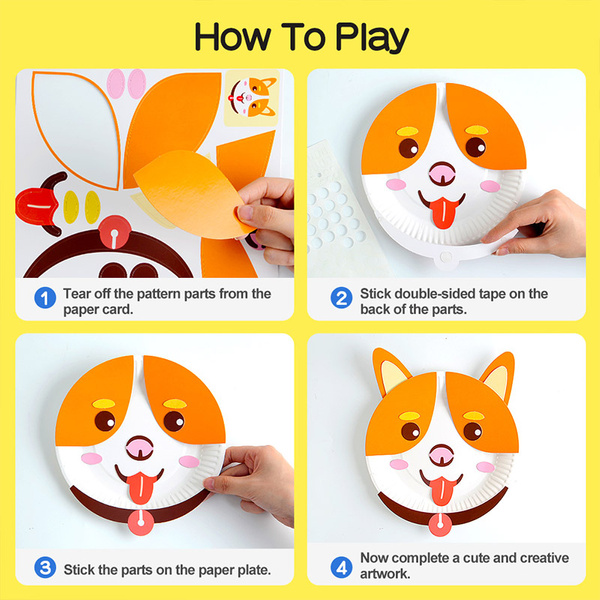 How To Play

1 Tear off the pattern parts from the paper card.

2 Stick double-sided tape on the back of the parts.

3 Stick the parts on the paper plate.

4 Now complete a cute and creative artwork.