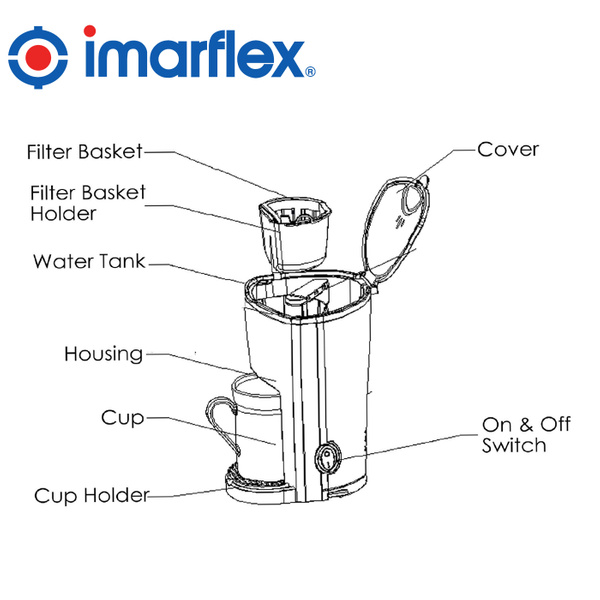 imarflex®

Filter Basket

Filter Basket Holder

Water Tank

Housing

Cup

Cup Holder

Cover

On & Off Switch